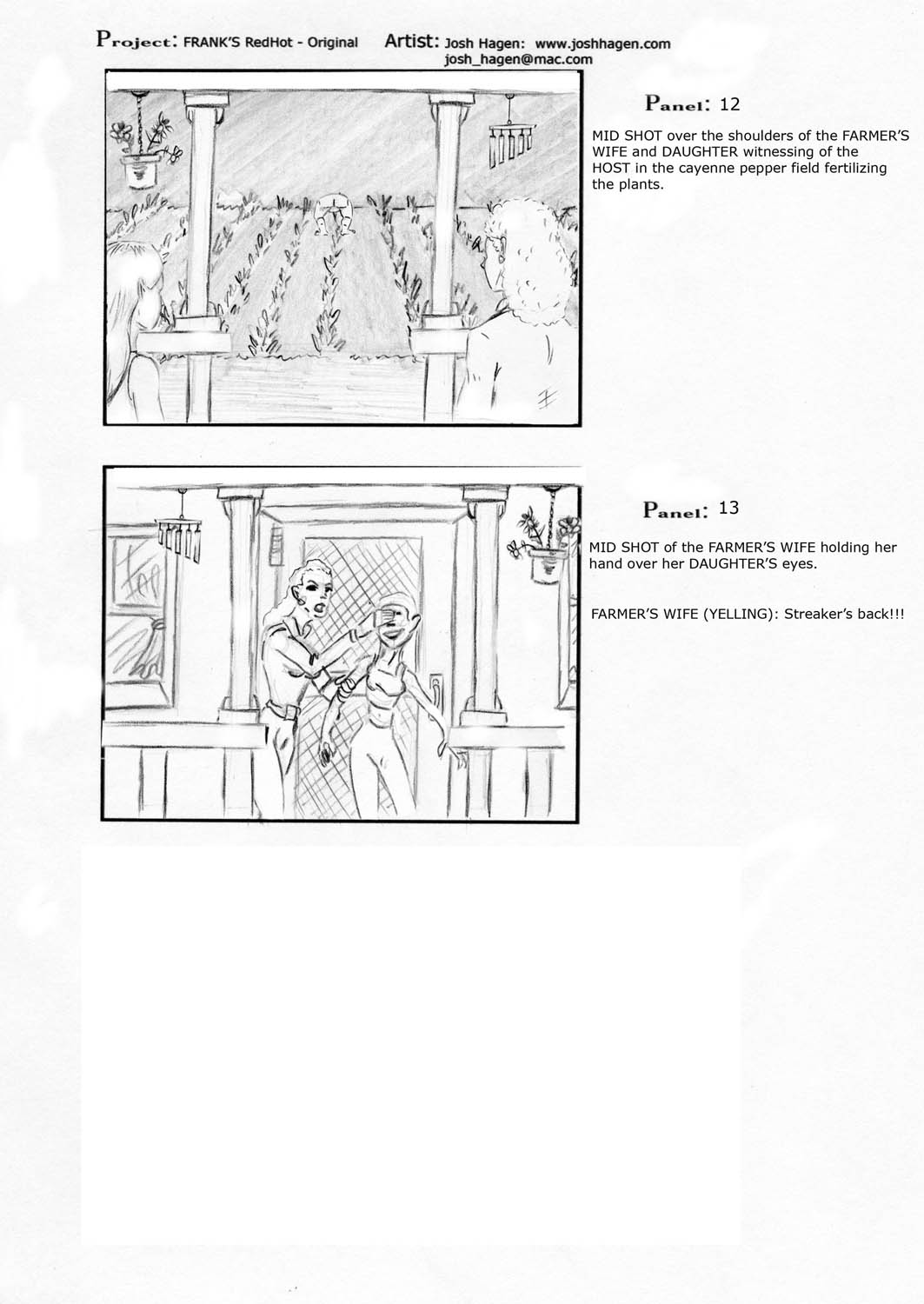 Project: FRANK'S RedHot - Original Artist: Josh Hagen: www.joshhagen.com josh_hagen@mac.com

Panel: 12

MID SHOT over the shoulders of the FARMER'S WIFE and DAUGHTER witnessing of the HOST in the cayenne pepper field fertilizing the plants.

Panel: 13

MID SHOT of the FARMER'S WIFE holding her hand over her DAUGHTER'S eyes.

FARMER'S WIFE (YELLING): Streaker's back!!!