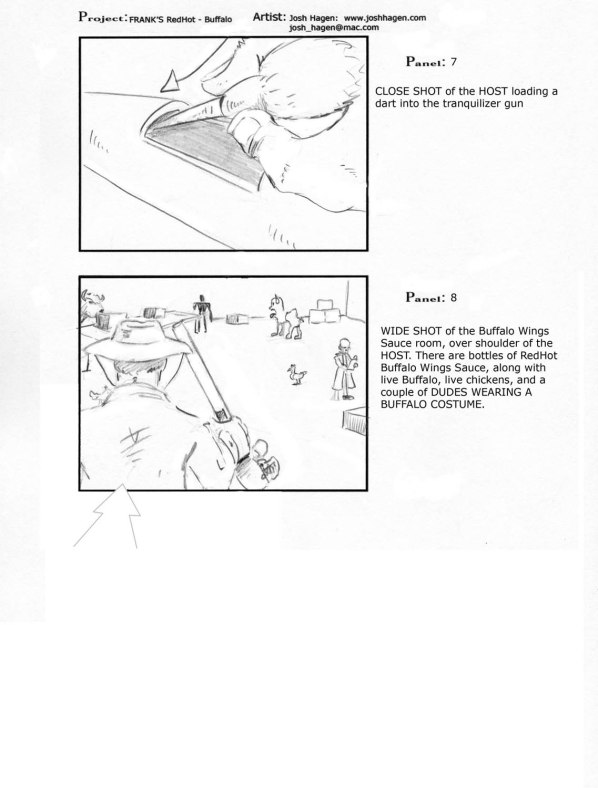 Project: FRANK'S RedHot - Buffalo

Artist: Josh Hagen: www.joshhagen.com
josh_hagen@mac.com

Panel: 7

CLOSE SHOT of the HOST loading a dart into the tranquilizer gun

Panel: 8

WIDE SHOT of the Buffalo Wings Sauce room, over shoulder of the HOST. There are bottles of RedHot Buffalo Wings Sauce, along with live Buffalo, live chickens, and a couple of DUDES WEARING A BUFFALO COSTUME.